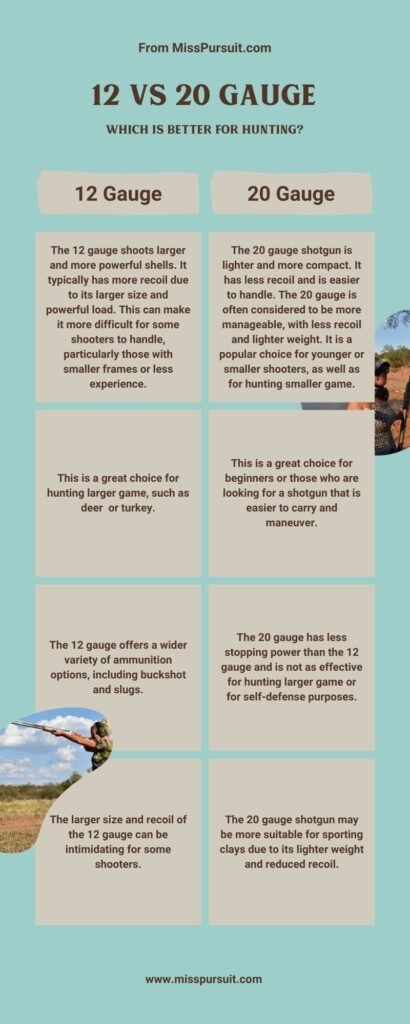 From MissPursuit.com

12 VS 20 GAUGE

WHICH IS BETTER FOR HUNTING?

| 12 Gauge | 20 Gauge |
|---|---|
| The 12 gauge shoots larger and more powerful shells. It typically has more recoil due to its larger size and powerful load. This can make it more difficult for some shooters to handle, particularly those with smaller frames or less experience. | The 20 gauge shotgun is lighter and more compact. It has less recoil and is easier to handle. The 20 gauge is often considered to be more manageable, with less recoil and lighter weight. It is a popular choice for younger or smaller shooters, as well as for hunting smaller game. |
| This is a great choice for hunting larger game, such as deer or turkey. | This is a great choice for beginners or those who are looking for a shotgun that is easier to carry and maneuver. |
| The 12 gauge offers a wider variety of ammunition options, including buckshot and slugs. | The 20 gauge has less stopping power than the 12 gauge and is not as effective for hunting larger game or for self-defense purposes. |
| The larger size and recoil of the 12 gauge can be intimidating for some shooters. | The 20 gauge shotgun may be more suitable for sporting clays due to its lighter weight and reduced recoil. |

www.misspursuit.com